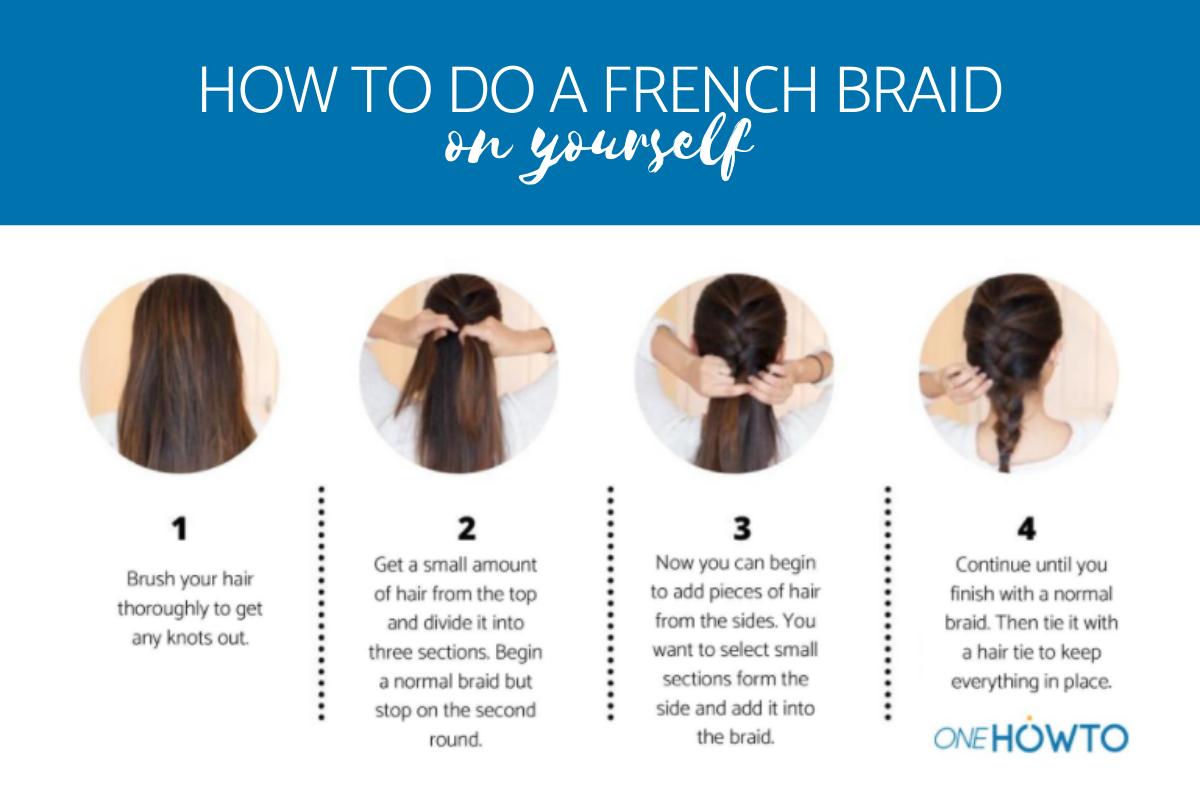 HOW TO DO A FRENCH BRAID
on yourself

1
Brush your hair thoroughly to get any knots out.

2
Get a small amount of hair from the top and divide it into three sections. Begin a normal braid but stop on the second round.

3
Now you can begin to add pieces of hair from the sides. You want to select small sections form the side and add it into the braid.

4
Continue until you finish with a normal braid. Then tie it with a hair tie to keep everything in place.

ONEHOWTO